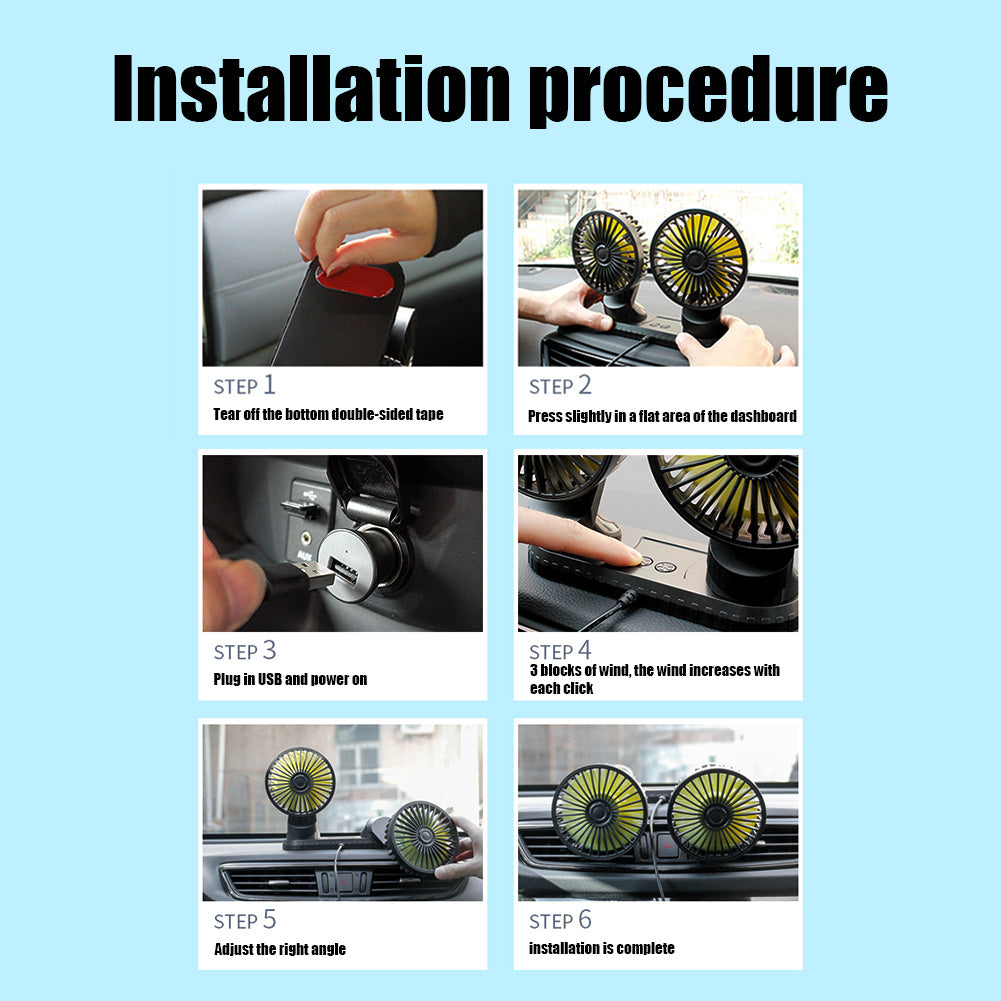 Installation procedure

STEP 1
Tear off the bottom double-sided tape

STEP 2
Press slightly in a flat area of the dashboard

AUX

STEP 3
Plug in USB and power on

STEP 4
3 blocks of wind, the wind increases with each click

STEP 5
Adjust the right angle

STEP 6
installation is complete